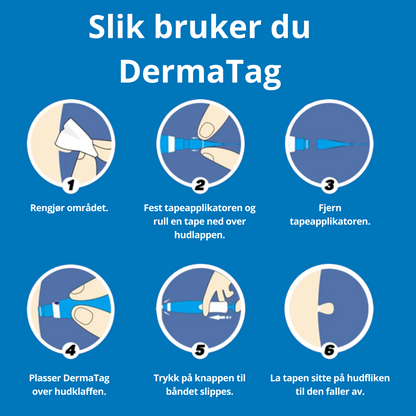 Slik bruker du DermaTag

1
Rengjør området.

2
Fest tapeapplikatoren og rull en tape ned over hudlappen.

3
Fjern tapeapplikatoren.

4
Plasser DermaTag over hudklaffen.

5
Trykk på knappen til båndet slippes.

6
La tapen sitte på hudfliken til den faller av.