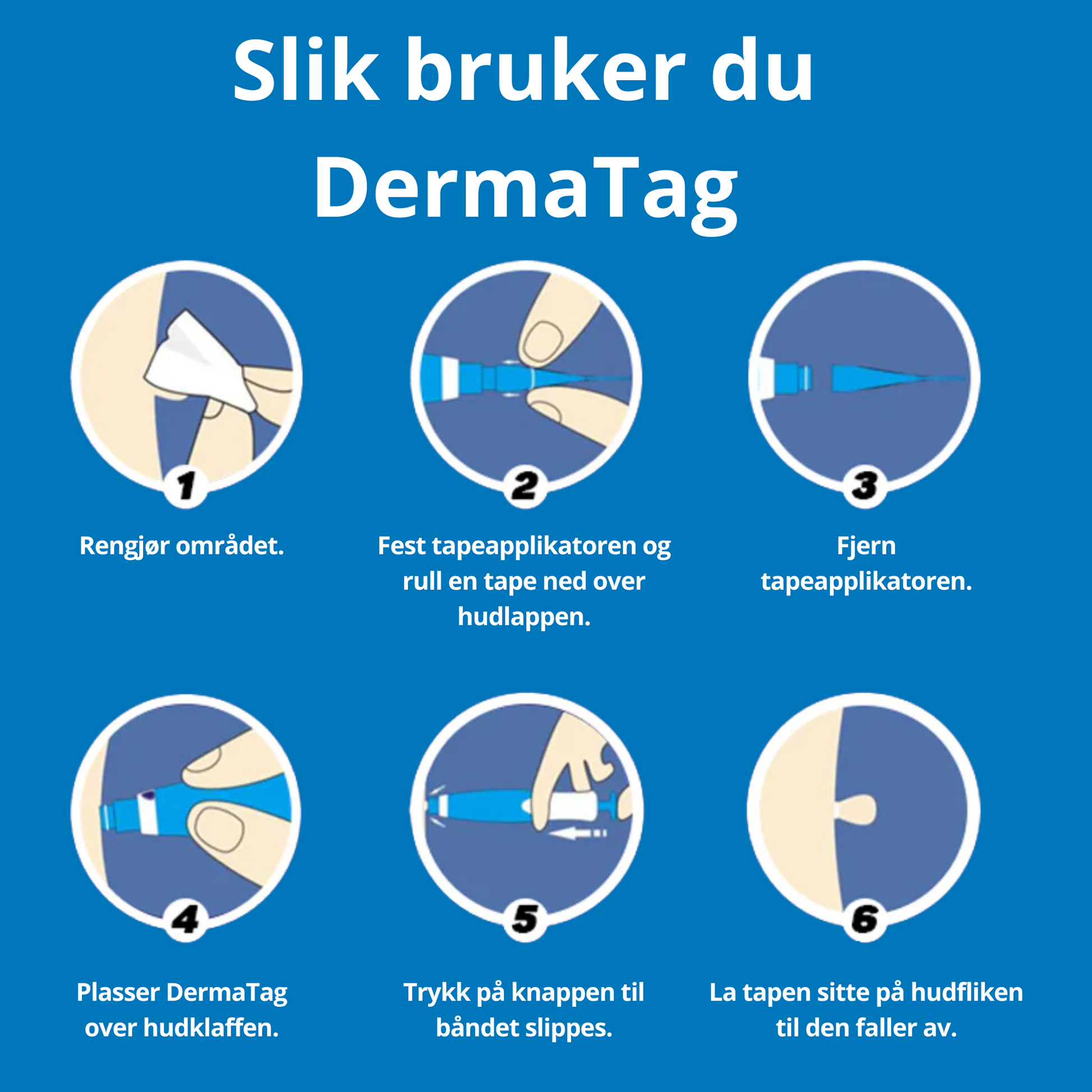 Slik bruker du DermaTag

1

Rengjør området.

2

Fest tapeapplikatoren og rull en tape ned over hudlappen.

3

Fjern tapeapplikatoren.

4

Plasser DermaTag over hudklaffen.

5

Trykk på knappen til båndet slippes.

6

La tapen sitte på hudfliken til den faller av.